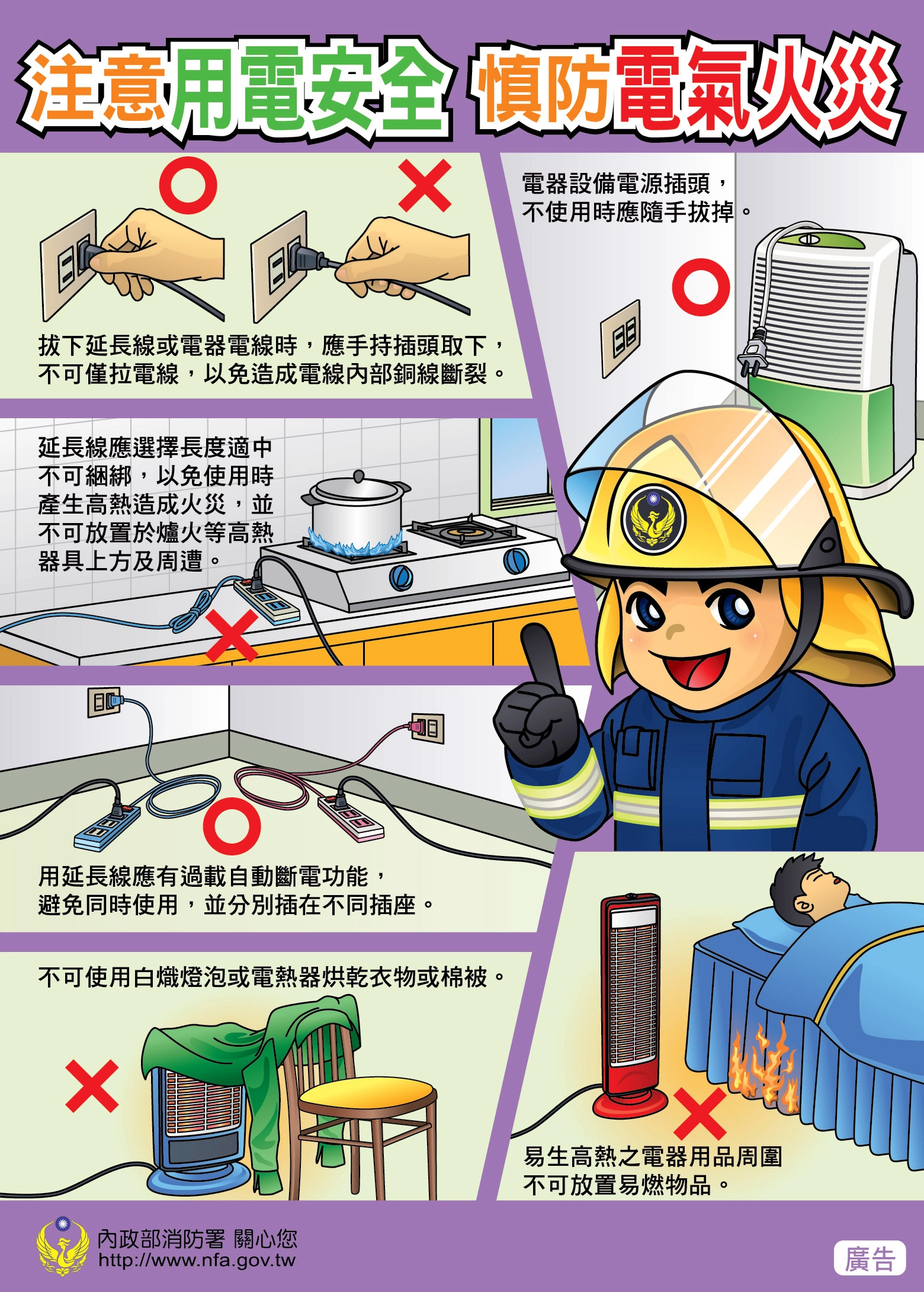 注意用電安全 慎防電氣火災

拔下延長線或電器電線時，應手持插頭取下，不可僅拉電線，以免造成電線內部銅線斷裂。

電器設備電源插頭，不使用時應隨手拔掉。

延長線應選擇長度適中不可綑綁，以免使用時產生高熱造成火災，並不可放置於爐火等高熱器具上方及周遭。

用延長線應有過載自動斷電功能，避免同時使用，並分別插在不同插座。

不可使用白熾燈泡或電熱器烘乾衣物或棉被。

易生高熱之電器用品周圍不可放置易燃物品。

內政部消防署 關心您
http://www.nfa.gov.tw

廣告