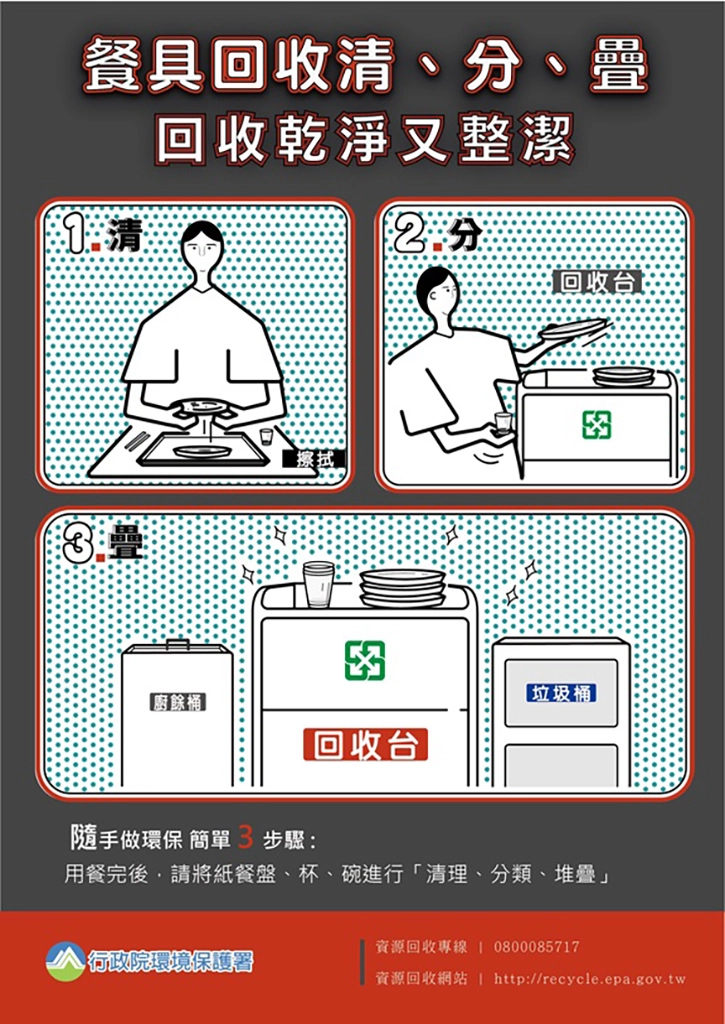 餐具回收清、分、疊
回收乾淨又整潔

1.清
擦拭

2.分
回收台

3.疊
廚餘桶
回收台
垃圾桶

隨手做環保 簡單 3 步驟：
用餐完後，請將紙餐盤、杯、碗進行「清理、分類、堆疊」

行政院環境保護署
資源回收專線 | 0800085717
資源回收網站 | http://recycle.epa.gov.tw