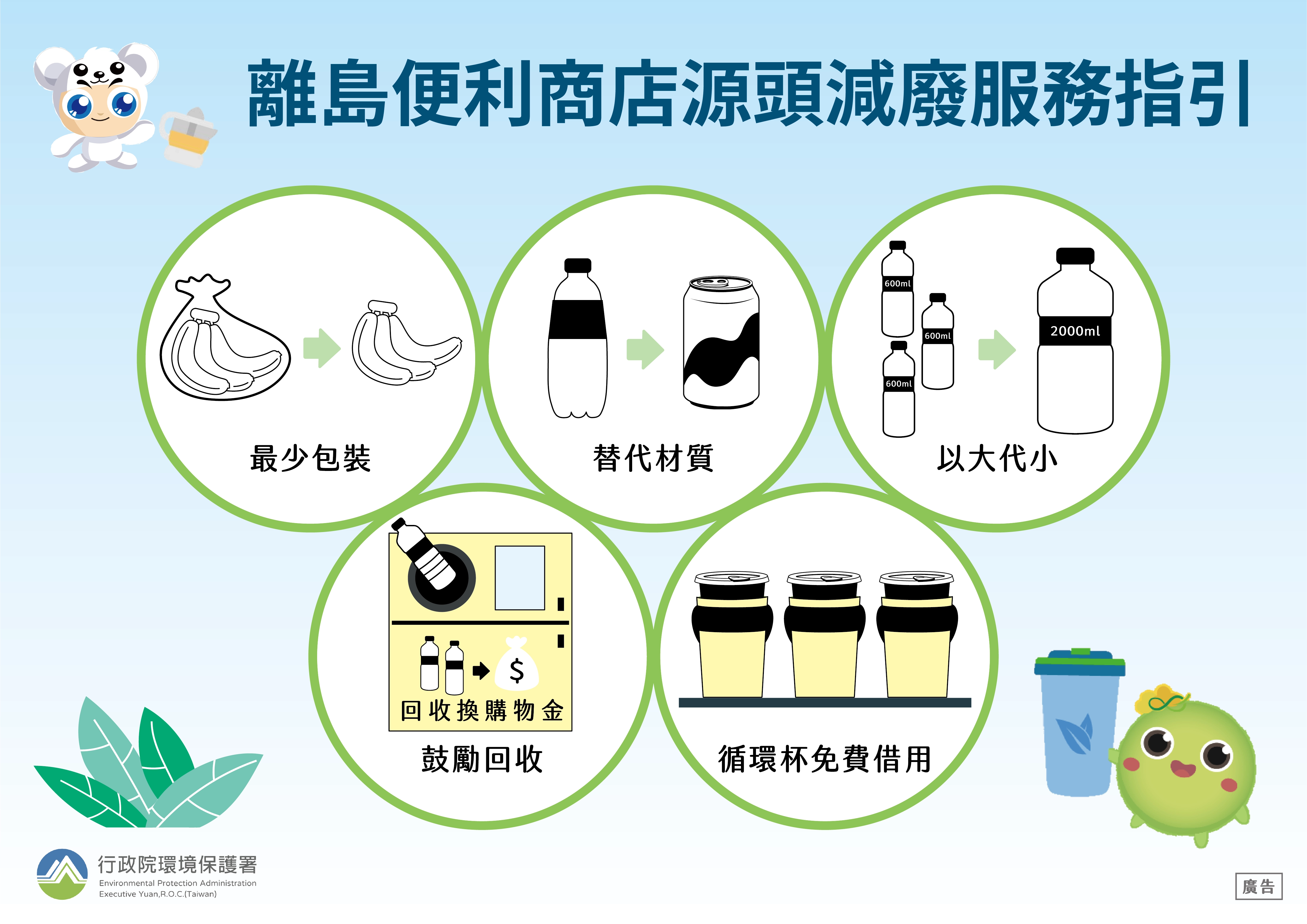 離島便利商店源頭減廢服務指引

最少包裝

替代材質

600ml
600ml
600ml
2000ml
以大代小

$
回收換購物金
鼓勵回收

循環杯免費借用

行政院環境保護署
Environmental Protection Administration
Executive Yuan,R.O.C.(Taiwan)

廣告