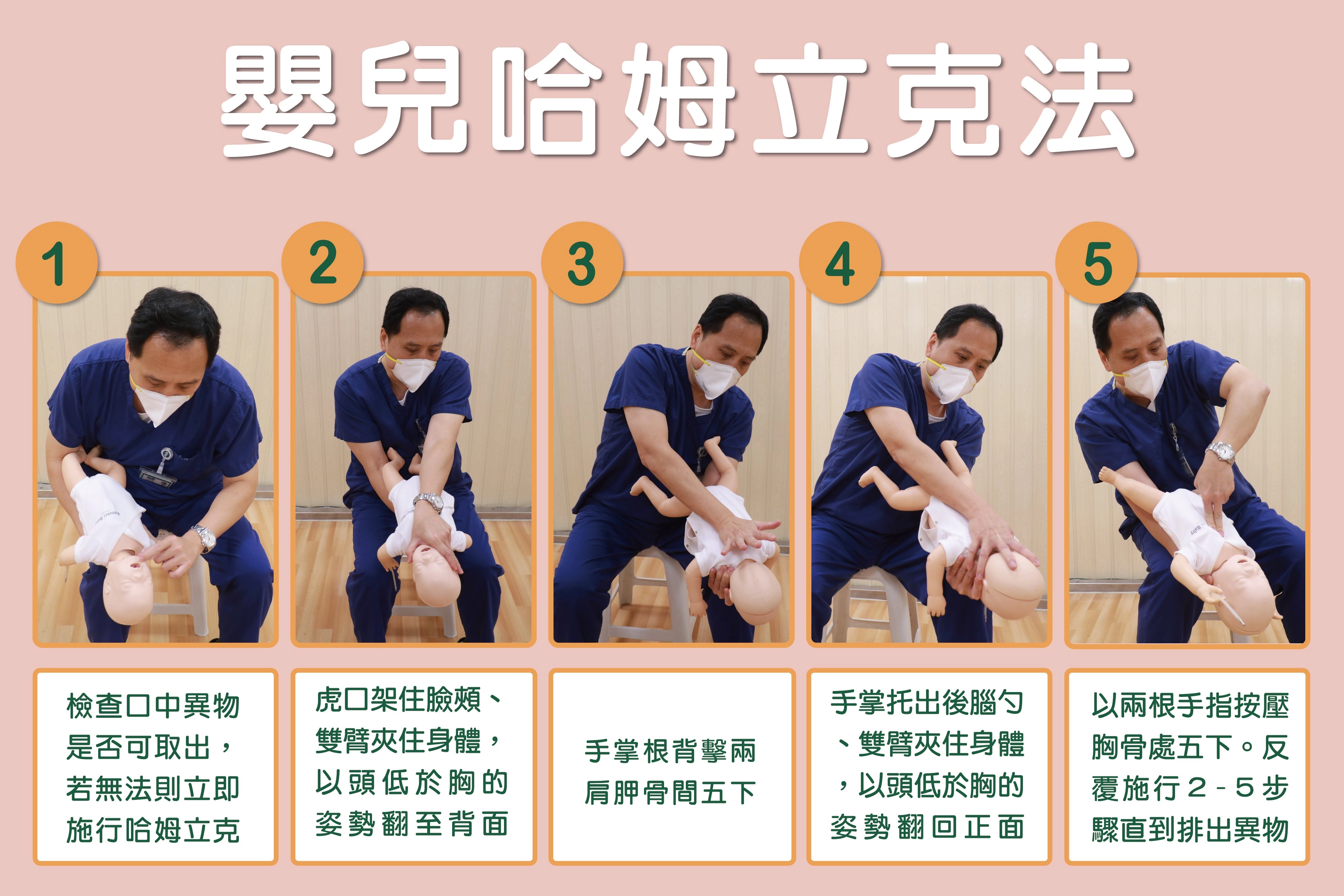 嬰兒哈姆立克法

1

檢查口中異物是否可取出，若無法則立即施行哈姆立克

2

虎口架住臉頰、雙臂夾住身體，以頭低於胸的姿勢翻至背面

3

手掌根背擊兩肩胛骨間五下

4

手掌托出後腦勺、雙臂夾住身體，以頭低於胸的姿勢翻回正面

5

以兩根手指按壓胸骨處五下。反覆施行2-5步驟直到排出異物