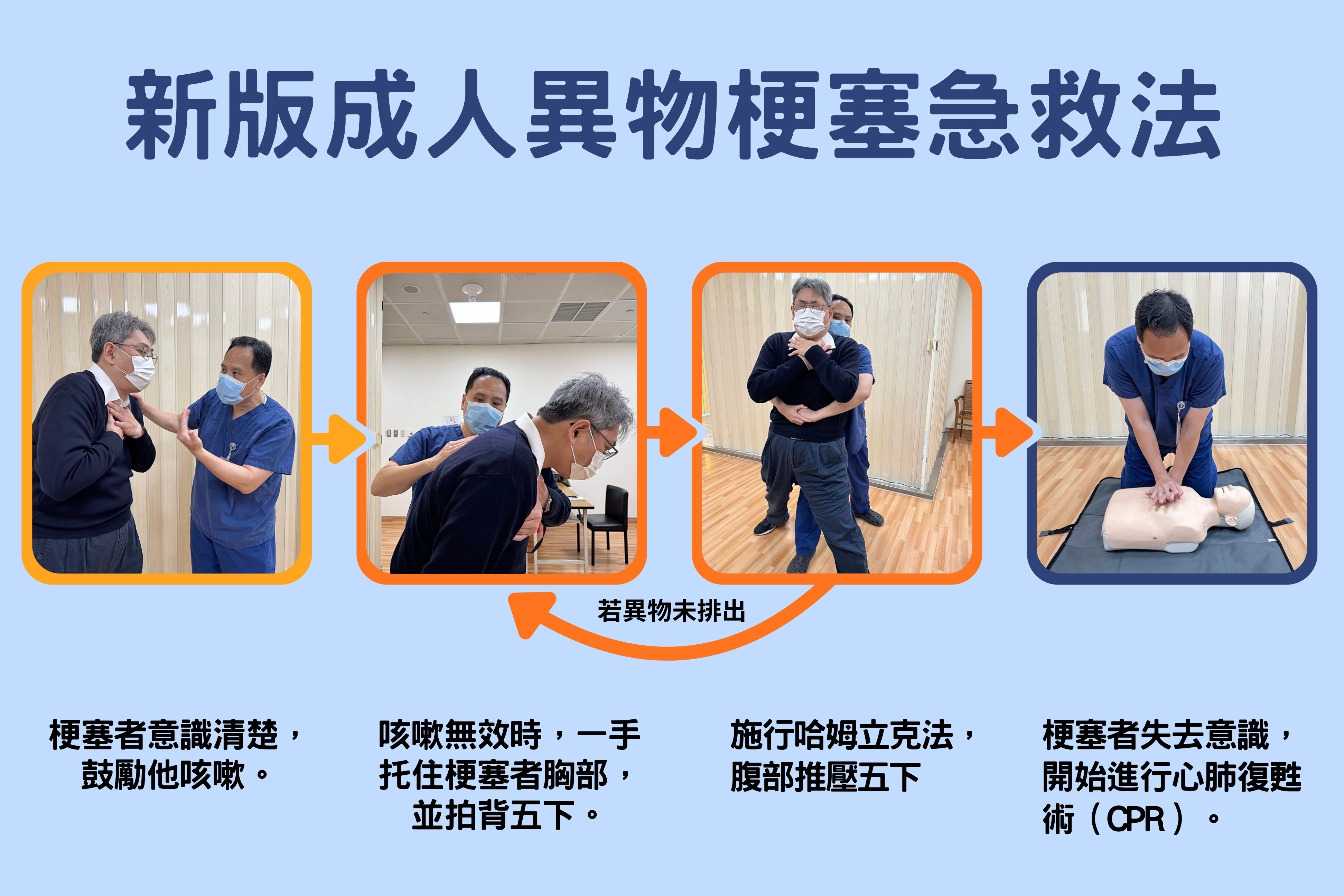 新版成人異物梗塞急救法

若異物未排出

梗塞者意識清楚，鼓勵他咳嗽。

咳嗽無效時，一手托住梗塞者胸部，並拍背五下。

施行哈姆立克法，腹部推壓五下

梗塞者失去意識，開始進行心肺復甦術（CPR）。